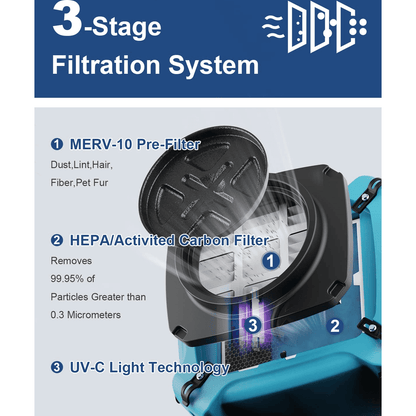 3-Stage
Filtration System

❶ MERV-10 Pre-Filter
Dust,Lint,Hair,
Fiber,Pet Fur

❷ HEPA/Activited Carbon Filter
Removes
99.95% of
Particles Greater than
0.3 Micrometers

❸ UV-C Light Technology

1
3
2